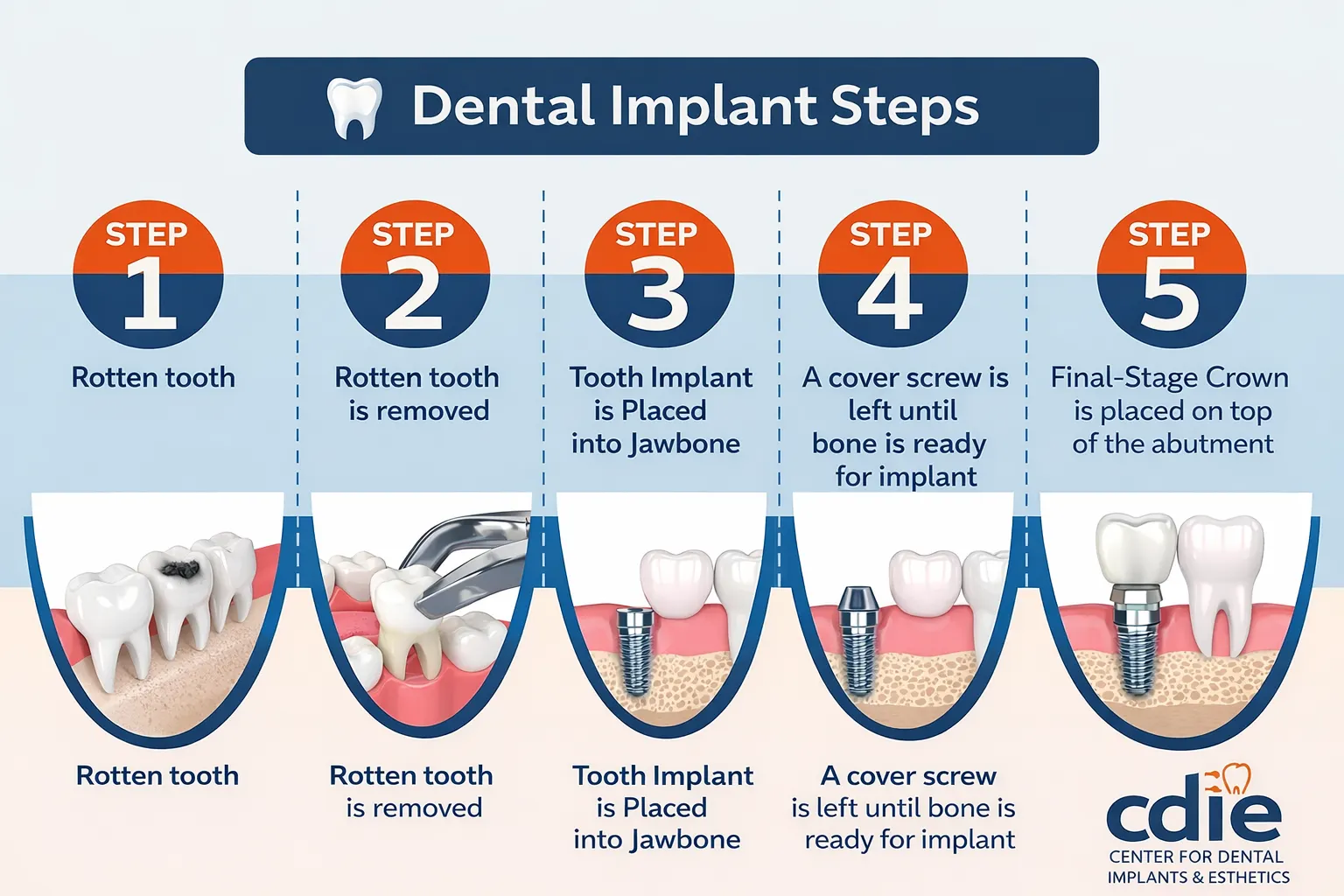 Dental Implant Steps

STEP 1
Rotten tooth

STEP 2
Rotten tooth is removed

STEP 3
Tooth Implant is Placed into Jawbone

STEP 4
A cover screw is left until bone is ready for implant

STEP 5
Final-Stage Crown is placed on top of the abutment

Rotten tooth

Rotten tooth is removed

Tooth Implant is Placed into Jawbone

A cover screw is left until bone is ready for implant

cdie
CENTER FOR DENTAL IMPLANTS & ESTHETICS